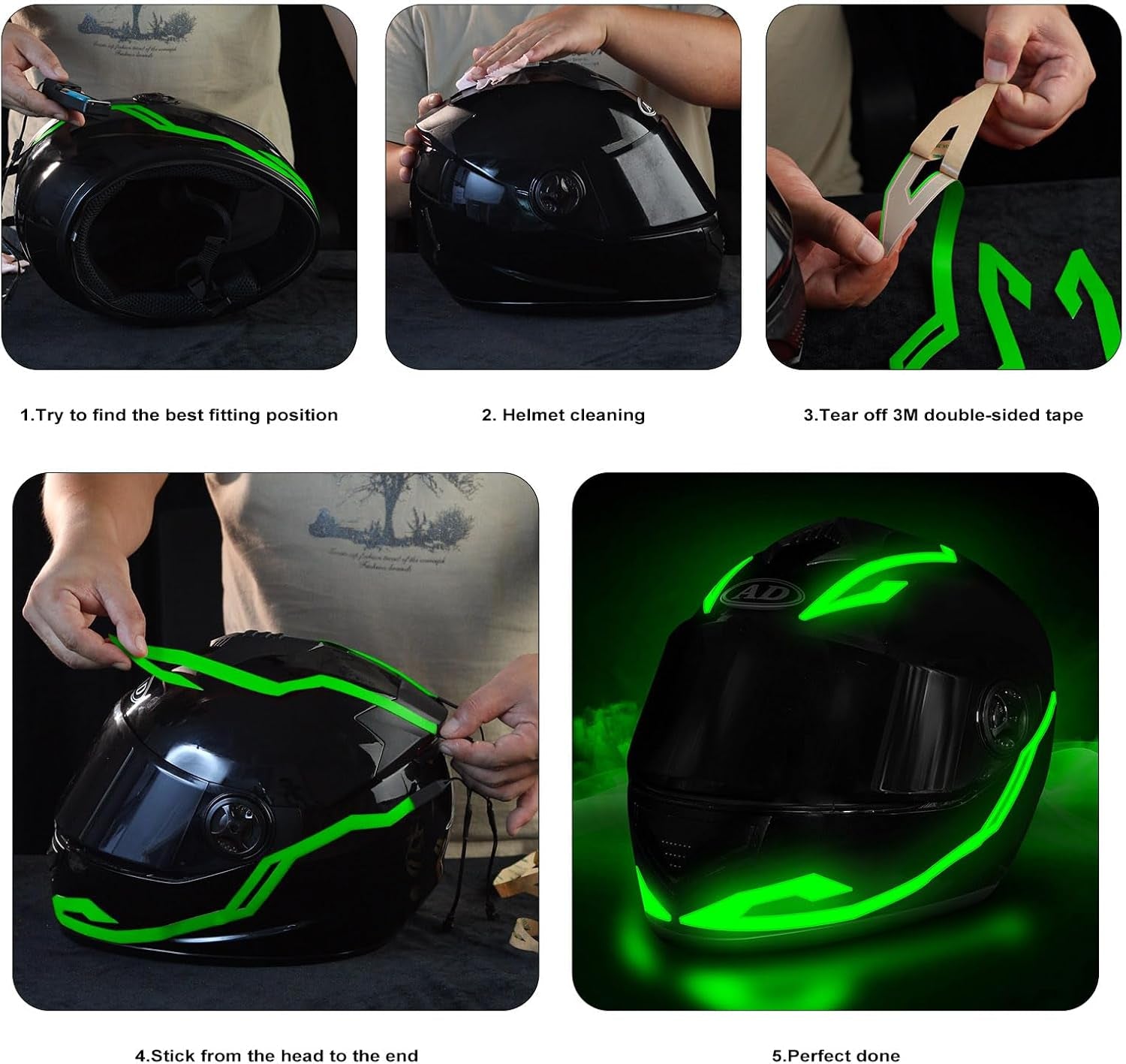 1.Try to find the best fitting position

2. Helmet cleaning

3.Tear off 3M double-sided tape

AD

4.Stick from the head to the end

5.Perfect done